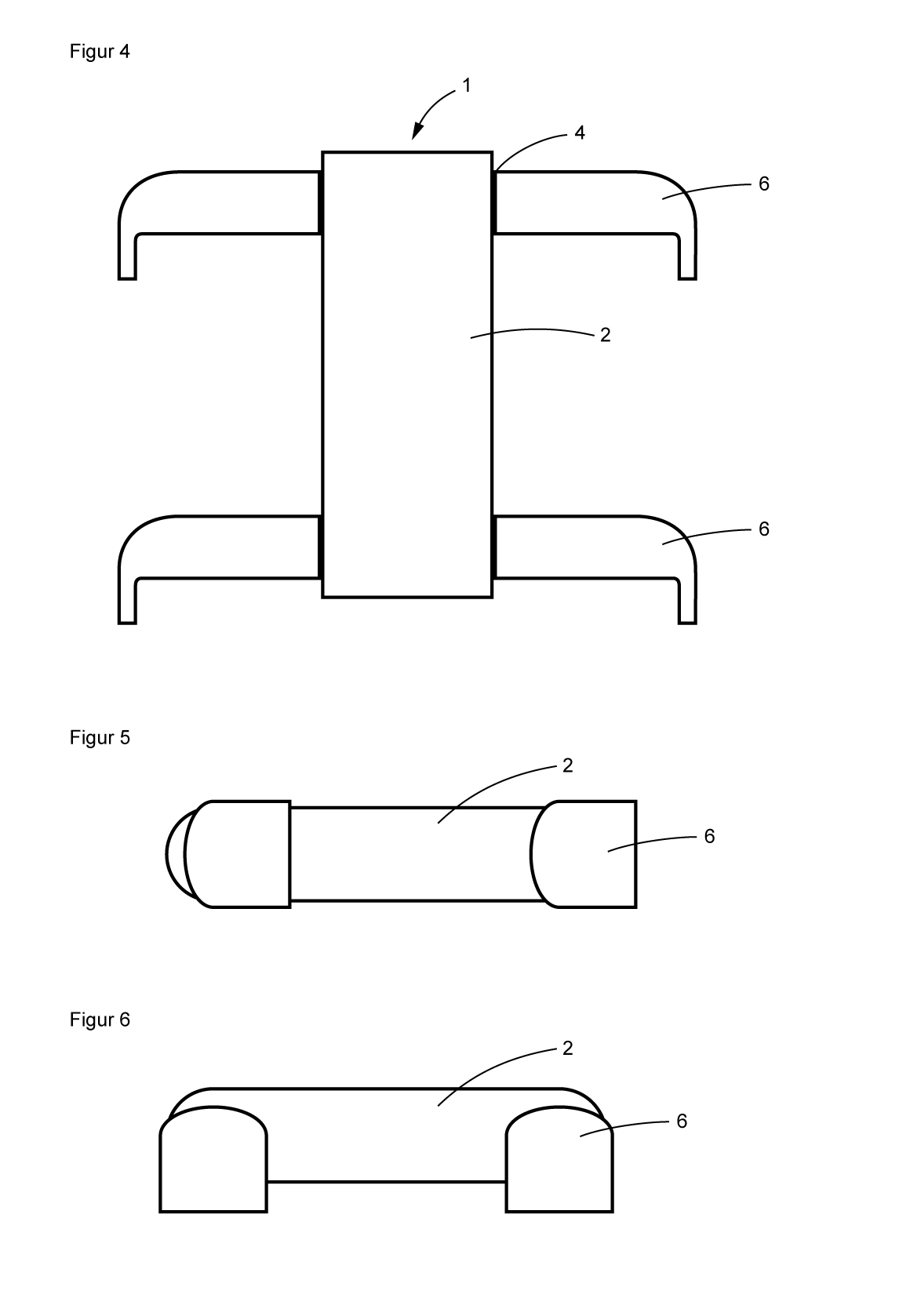 Figur 4

1

4

6

2

6

Figur 5

2

6

Figur 6

2

6